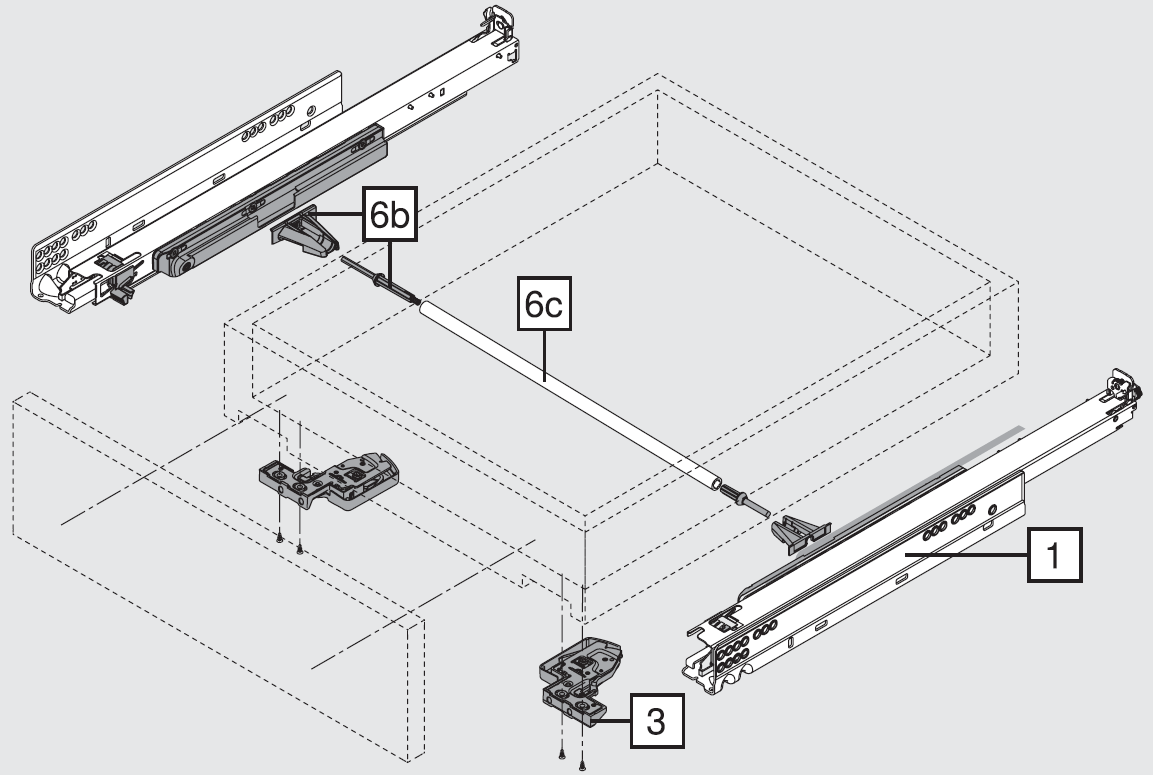 6b

6c

1

3